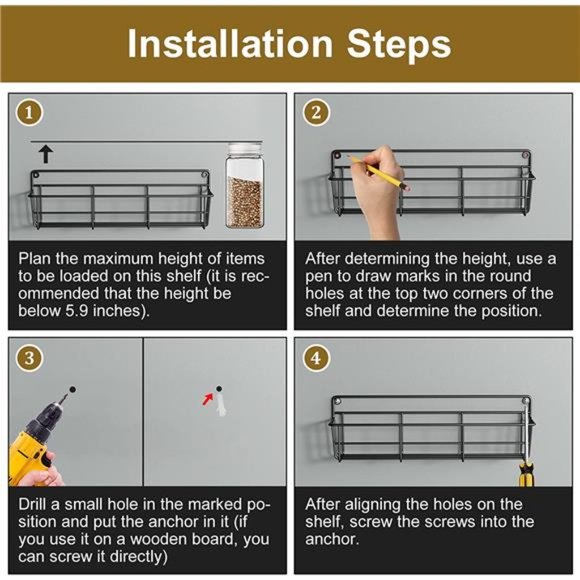 Installation Steps

1

Plan the maximum height of items to be loaded on this shelf (it is recommended that the height be below 5.9 inches).

2

After determining the height, use a pen to draw marks in the round holes at the top two corners of the shelf and determine the position.

3

Drill a small hole in the marked position and put the anchor in it (if you use it on a wooden board, you can screw it directly)

4

After aligning the holes on the shelf, screw the screws into the anchor.